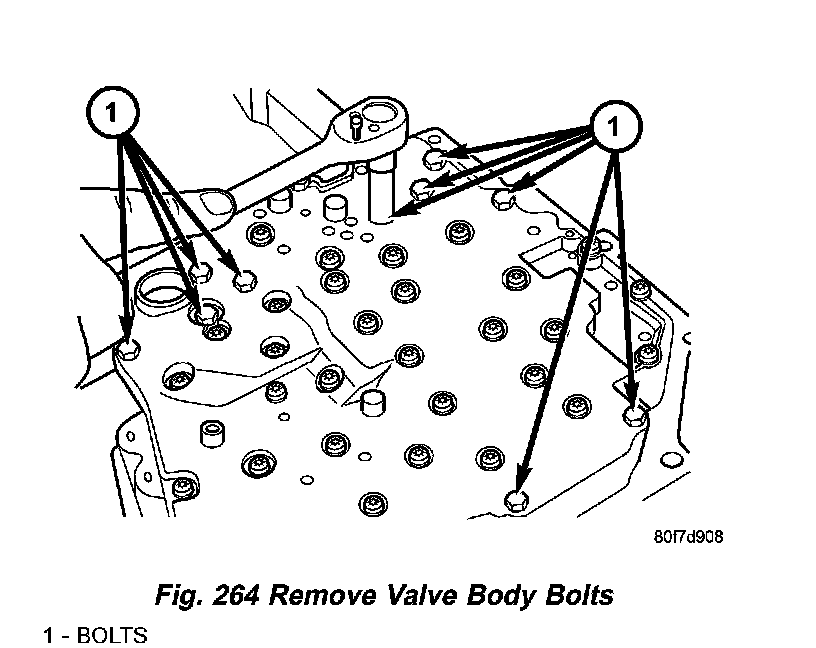 1

1

80f7d908

Fig. 264 Remove Valve Body Bolts

1 - BOLTS