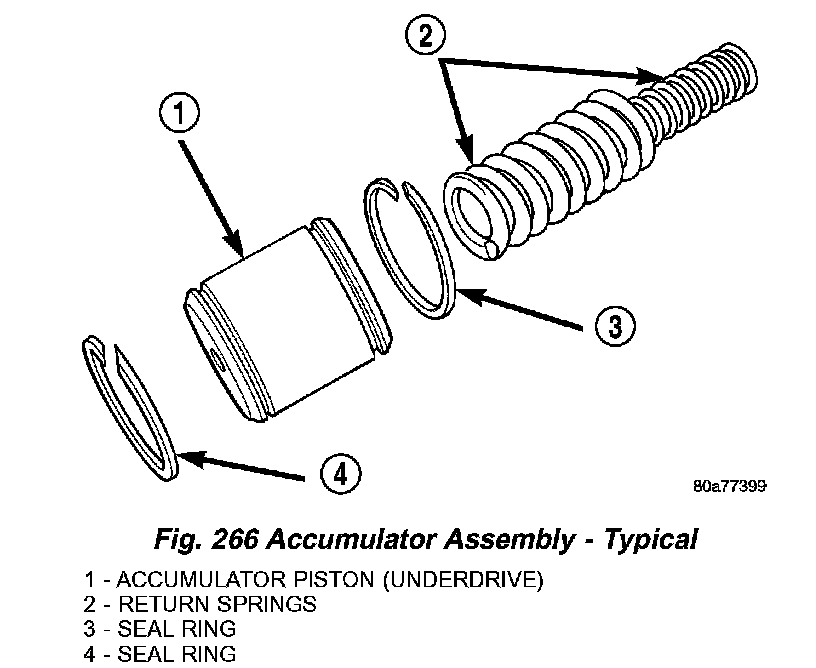 2

1

3

4

80a77399

Fig. 266 Accumulator Assembly - Typical

1 - ACCUMULATOR PISTON (UNDERDRIVE)
2 - RETURN SPRINGS
3 - SEAL RING
4 - SEAL RING