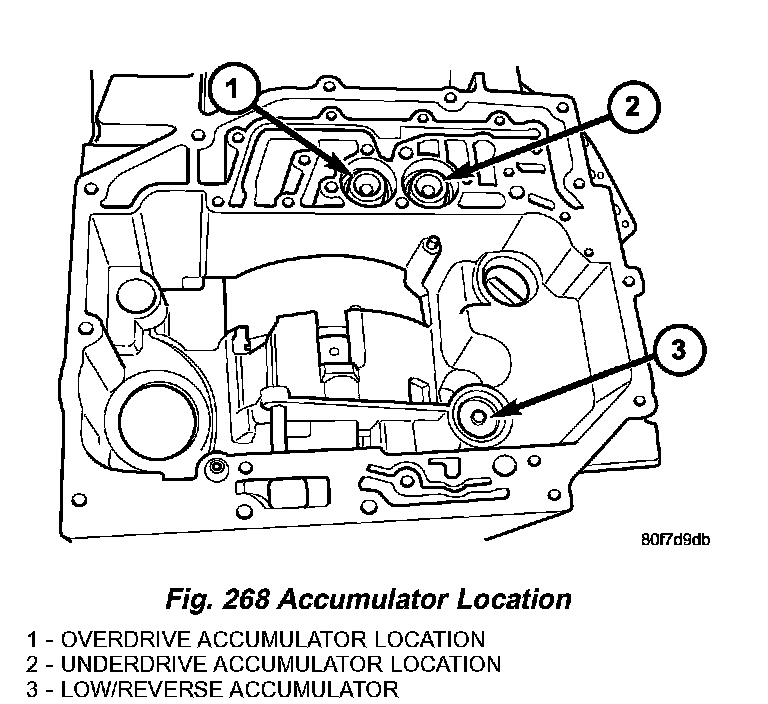 1
2
3
80f7d9db

Fig. 268 Accumulator Location

1 - OVERDRIVE ACCUMULATOR LOCATION
2 - UNDERDRIVE ACCUMULATOR LOCATION
3 - LOW/REVERSE ACCUMULATOR