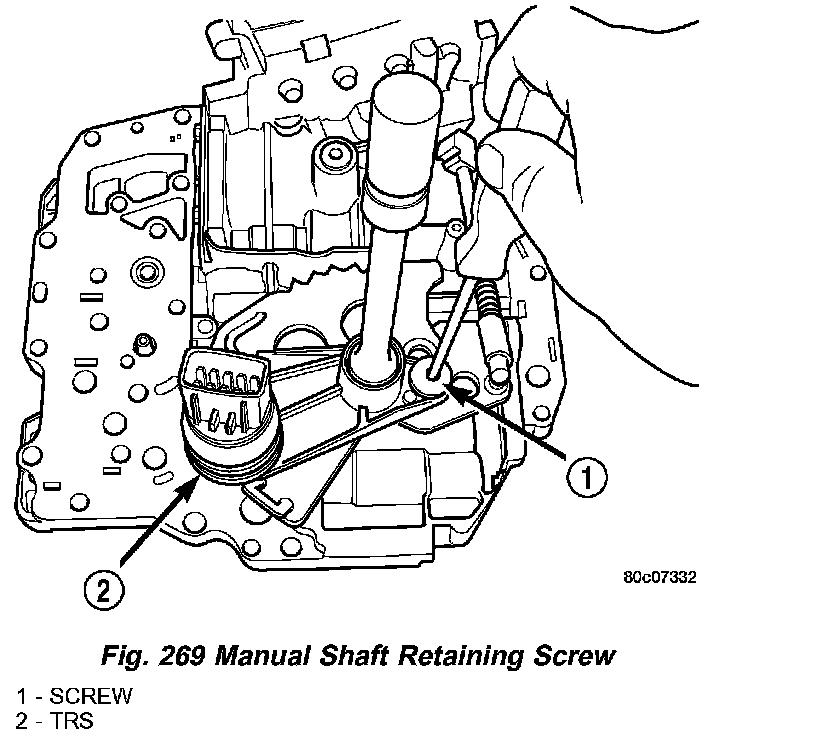 1

2

80c07332

Fig. 269 Manual Shaft Retaining Screw

1 - SCREW
2 - TRS