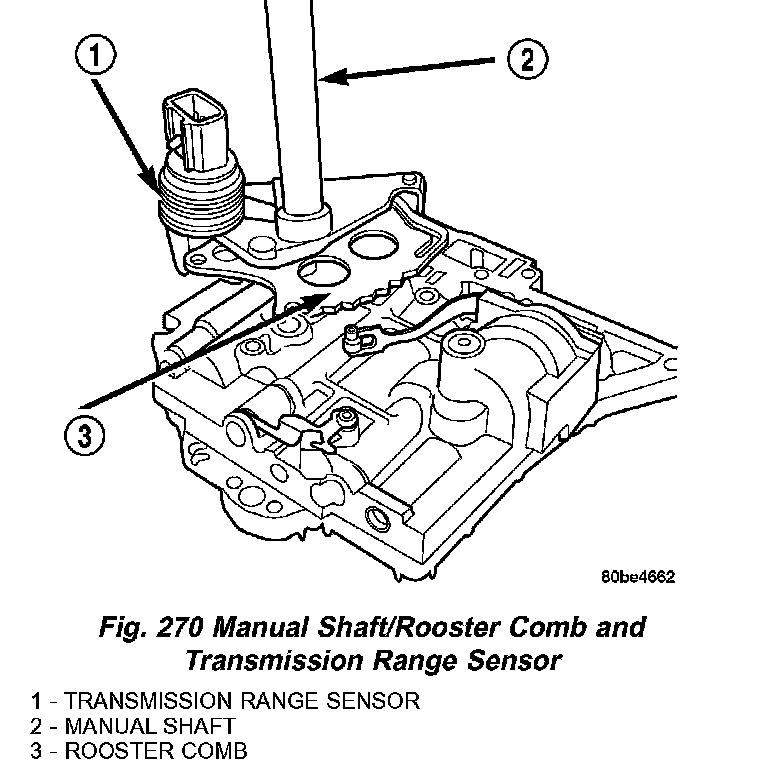 1

2

3

80be4662

Fig. 270 Manual Shaft/Rooster Comb and Transmission Range Sensor

1 - TRANSMISSION RANGE SENSOR
2 - MANUAL SHAFT
3 - ROOSTER COMB