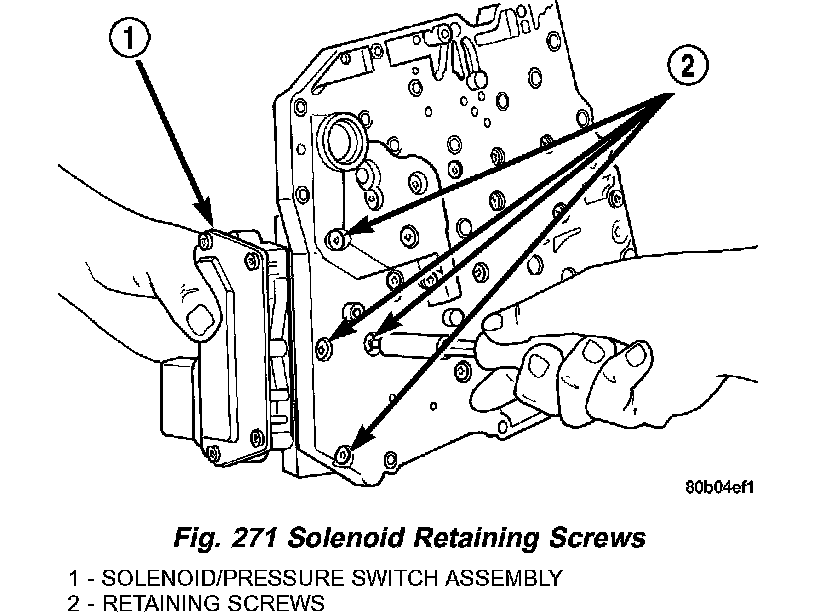 1

2

80b04ef1

Fig. 271 Solenoid Retaining Screws

1 - SOLENOID/PRESSURE SWITCH ASSEMBLY
2 - RETAINING SCREWS