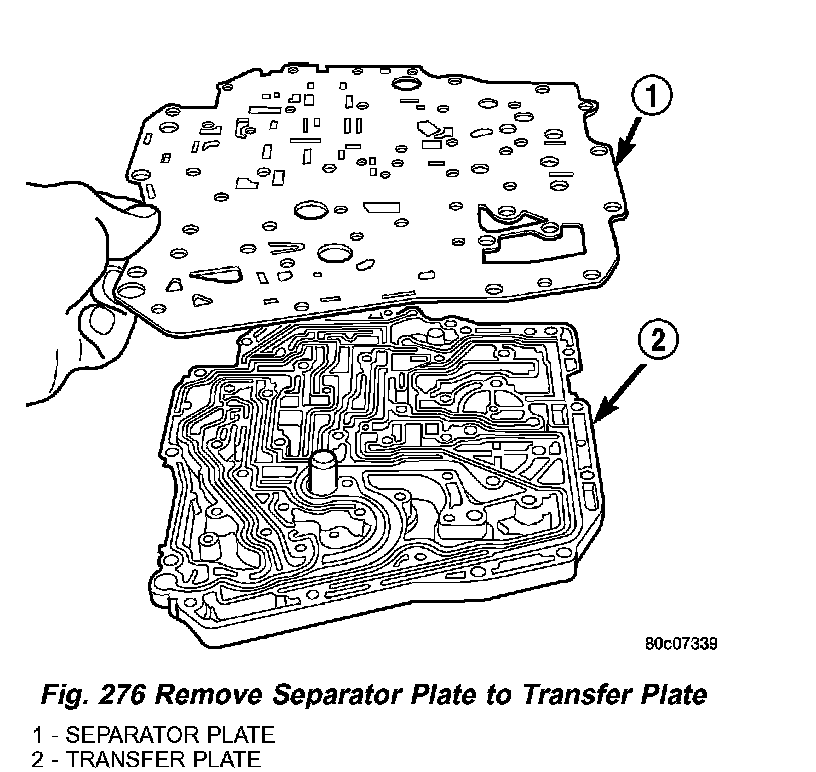 1

2

80c07339

Fig. 276 Remove Separator Plate to Transfer Plate

1 - SEPARATOR PLATE
2 - TRANSFER PLATE