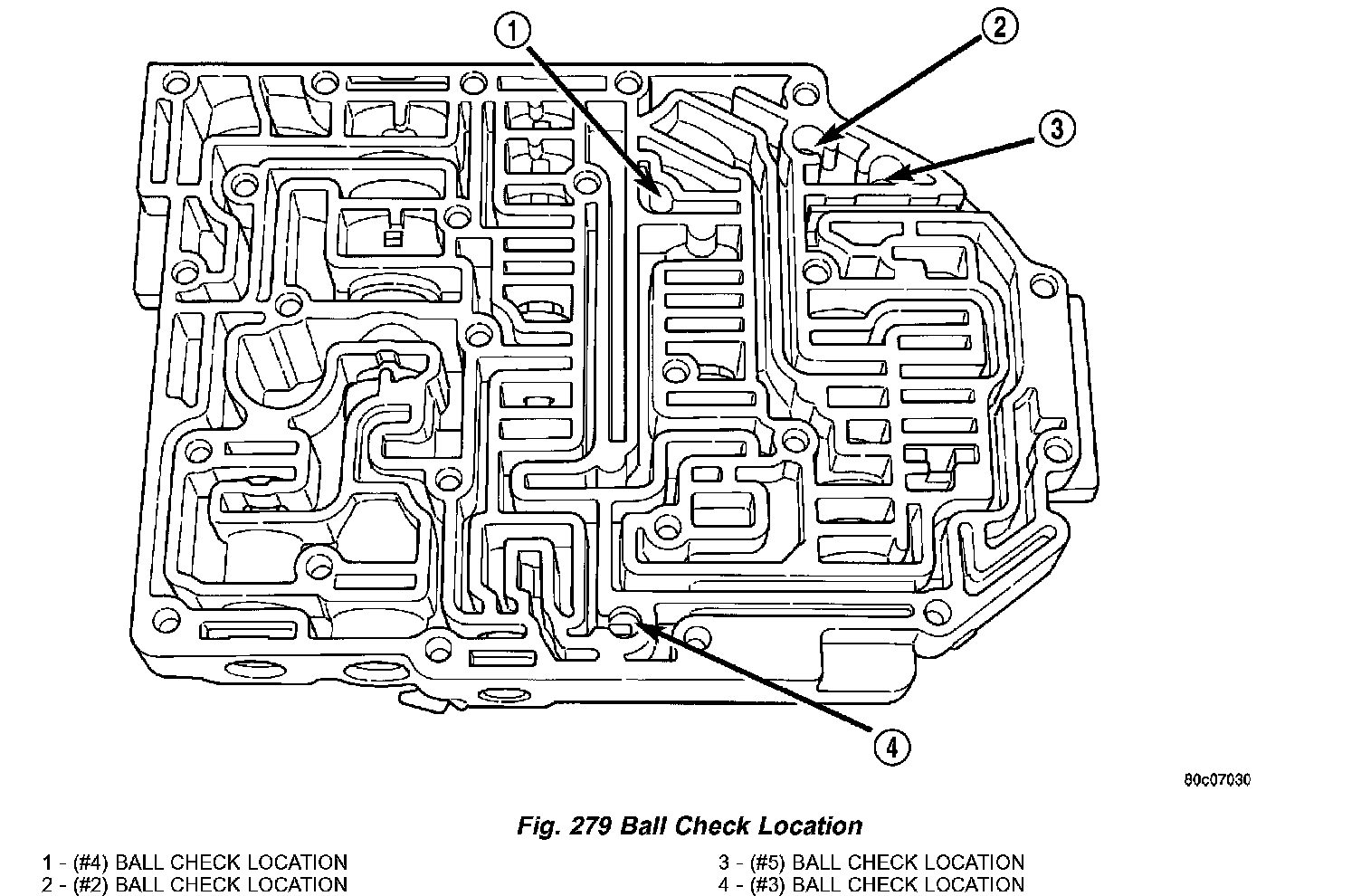 1

2

3

4

80c07030

Fig. 279 Ball Check Location

1 - (#4) BALL CHECK LOCATION
2 - (#2) BALL CHECK LOCATION

3 - (#5) BALL CHECK LOCATION
4 - (#3) BALL CHECK LOCATION