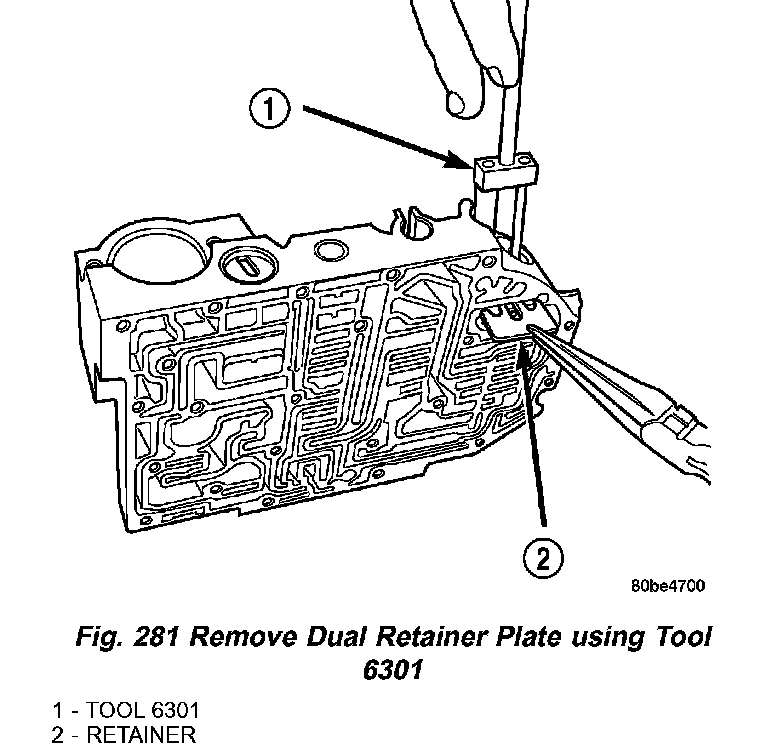 1

2

80be4700

Fig. 281 Remove Dual Retainer Plate using Tool 6301

1 - TOOL 6301
2 - RETAINER