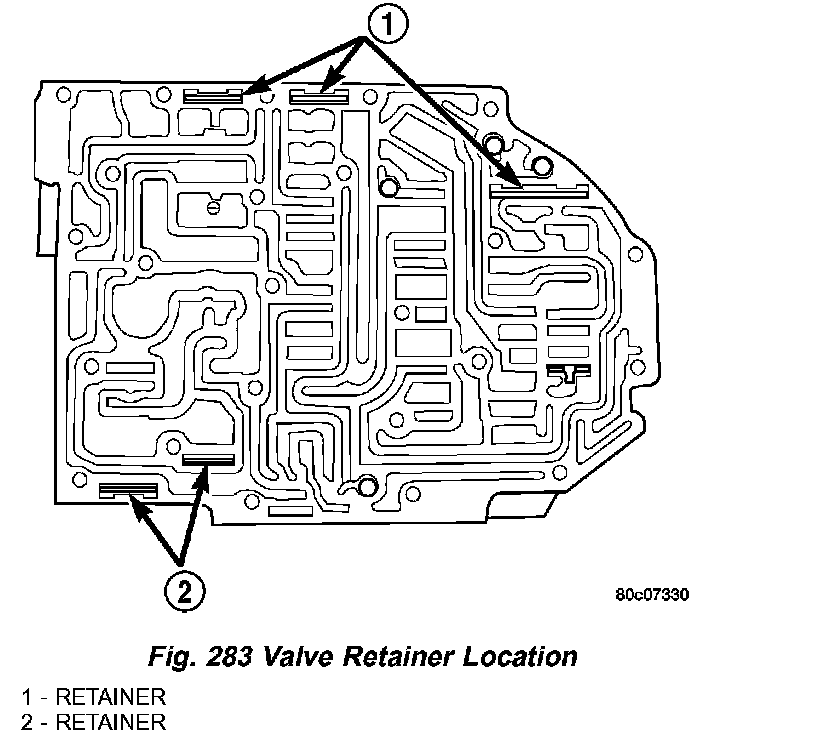 1

2

80c07330

Fig. 283 Valve Retainer Location

1 - RETAINER
2 - RETAINER