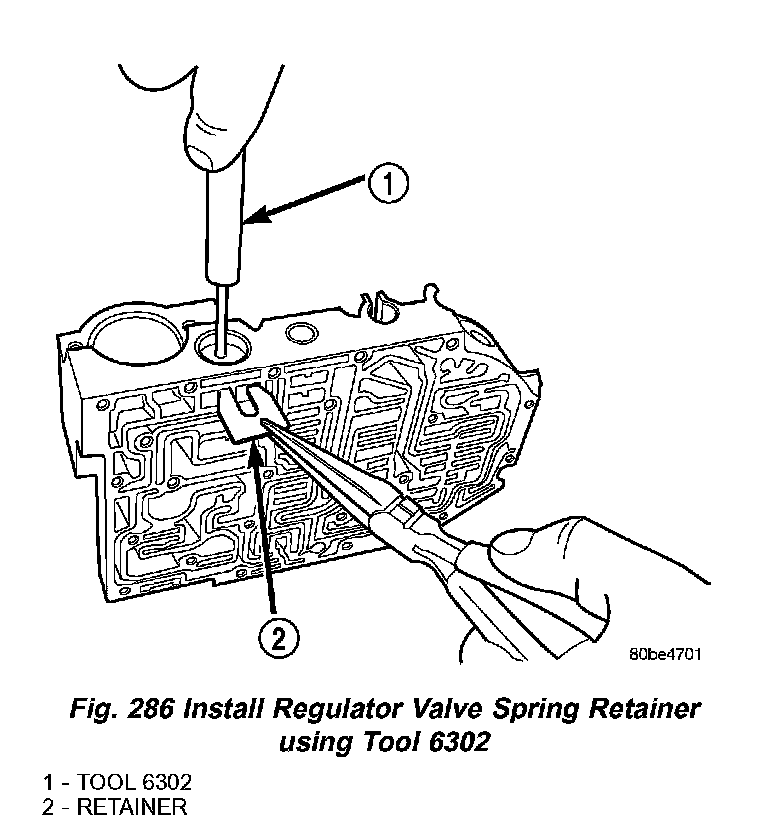 1

2

80be4701

Fig. 286 Install Regulator Valve Spring Retainer using Tool 6302

1 - TOOL 6302
2 - RETAINER