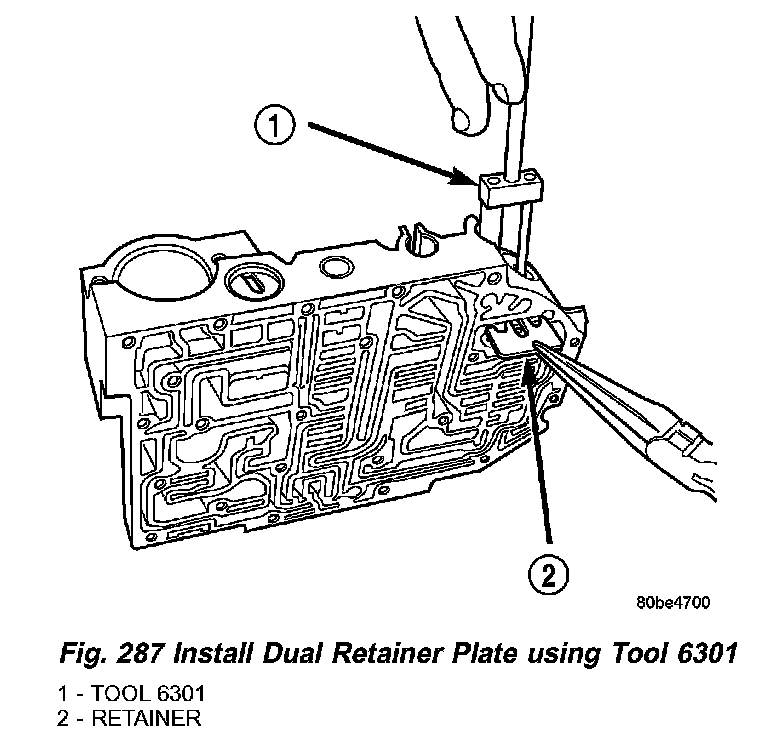 1

2

80be4700

Fig. 287 Install Dual Retainer Plate using Tool 6301

1 - TOOL 6301
2 - RETAINER