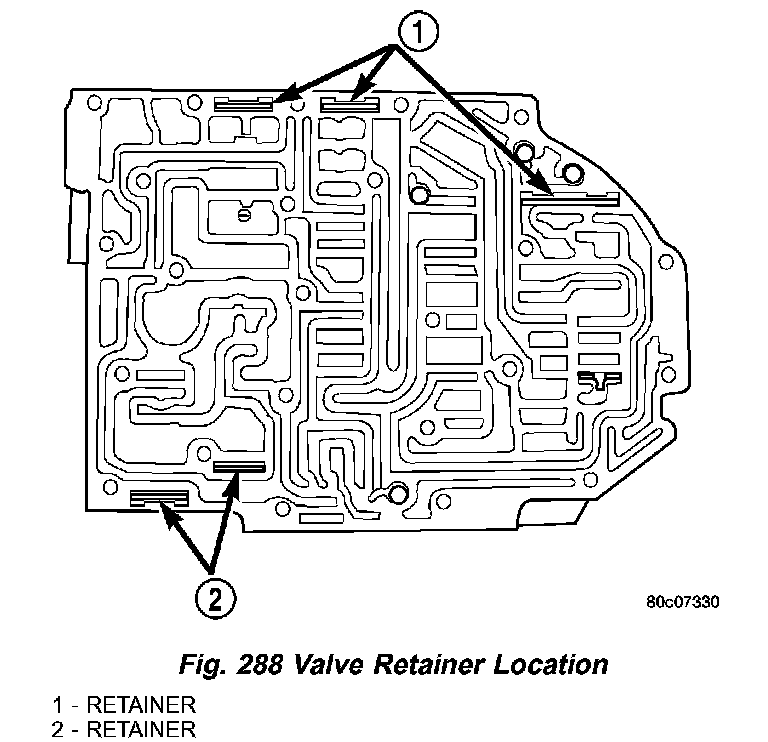 1

2

80c07330

Fig. 288 Valve Retainer Location

1 - RETAINER
2 - RETAINER