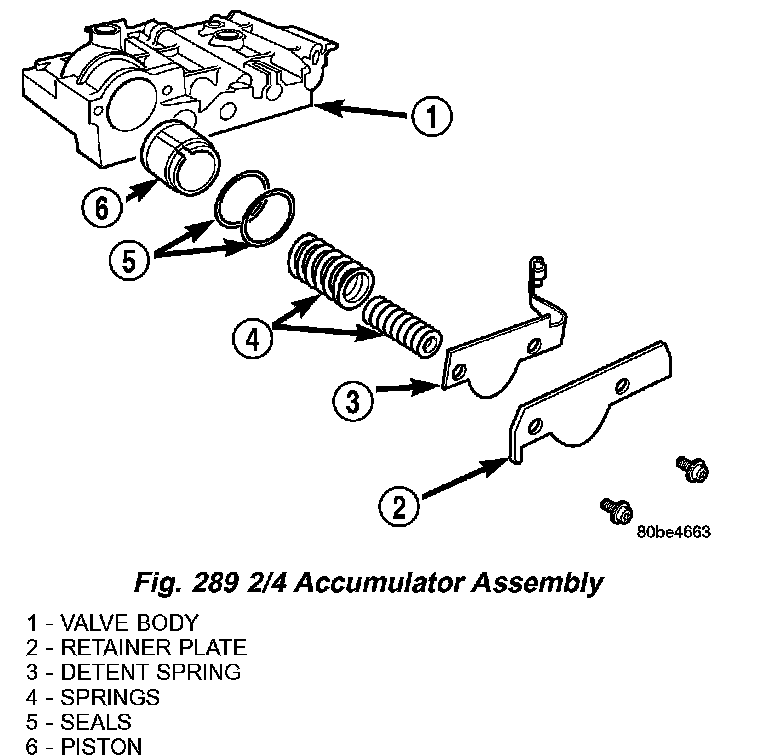 1

6

5

4

3

2

80be4663

Fig. 289 2/4 Accumulator Assembly

1 - VALVE BODY
2 - RETAINER PLATE
3 - DETENT SPRING
4 - SPRINGS
5 - SEALS
6 - PISTON