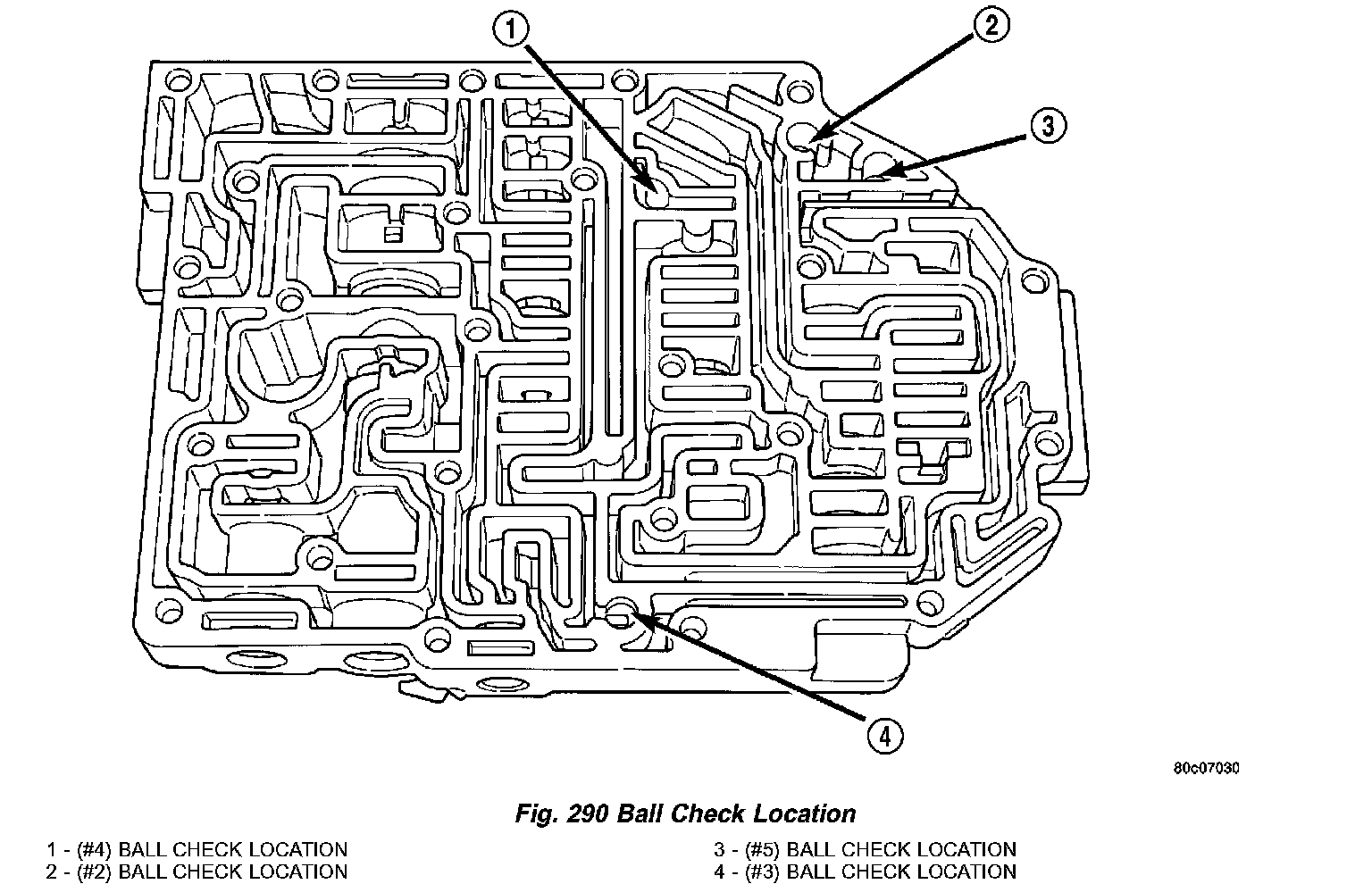 1
2
3
4

80c07030

Fig. 290 Ball Check Location

1 - (#4) BALL CHECK LOCATION
2 - (#2) BALL CHECK LOCATION

3 - (#5) BALL CHECK LOCATION
4 - (#3) BALL CHECK LOCATION