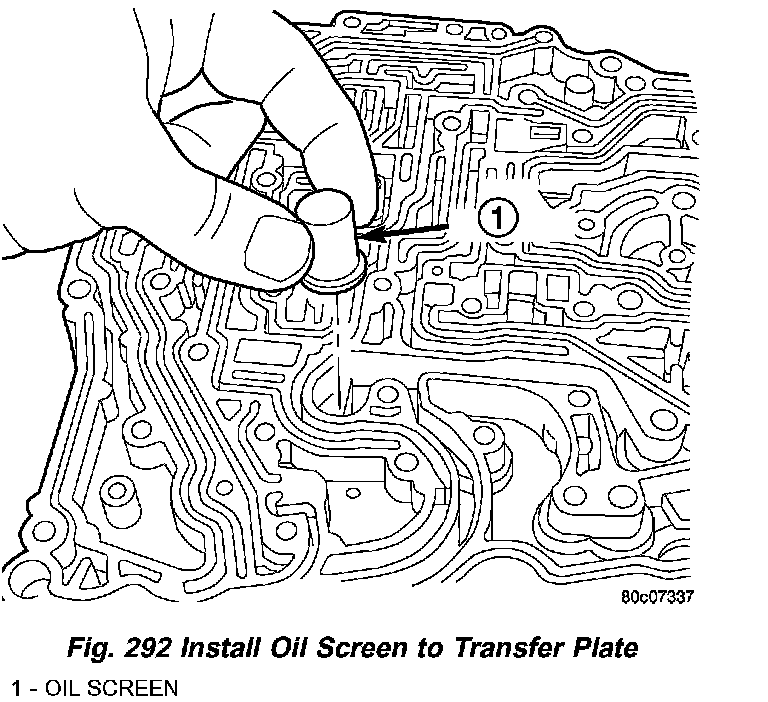 1

80c07337

Fig. 292 Install Oil Screen to Transfer Plate

1 - OIL SCREEN