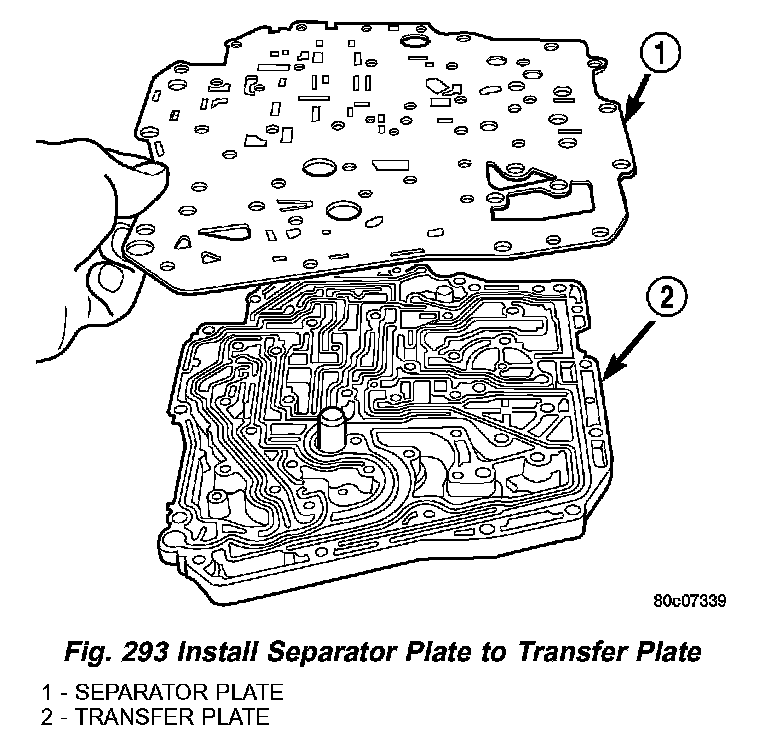 1

2

80c07339

Fig. 293 Install Separator Plate to Transfer Plate

1 - SEPARATOR PLATE
2 - TRANSFER PLATE