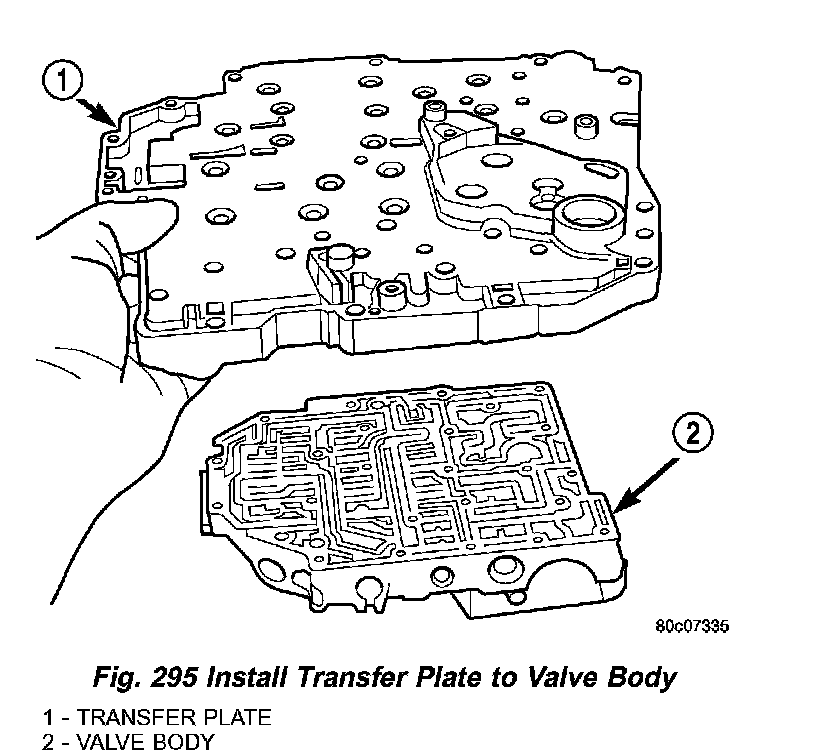 1

2

80c07335

Fig. 295 Install Transfer Plate to Valve Body

1 - TRANSFER PLATE
2 - VALVE BODY