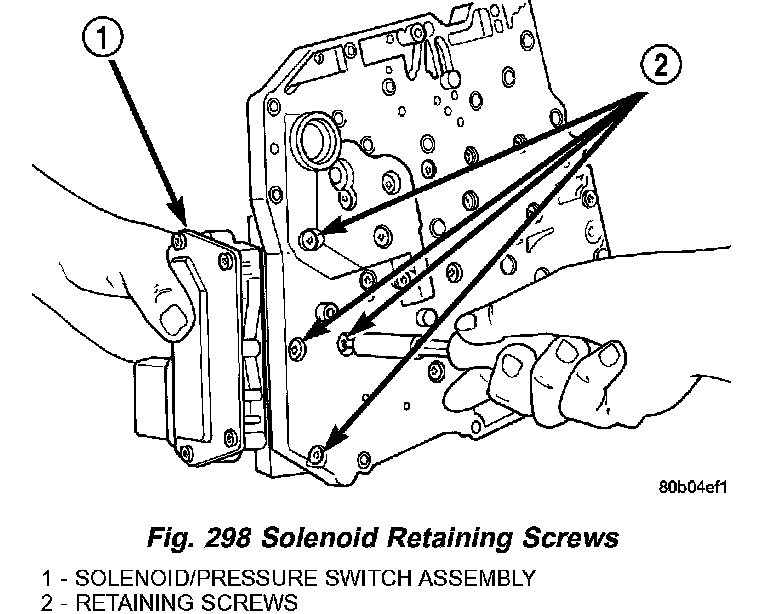 1

2

80b04ef1

Fig. 298 Solenoid Retaining Screws

1 - SOLENOID/PRESSURE SWITCH ASSEMBLY
2 - RETAINING SCREWS