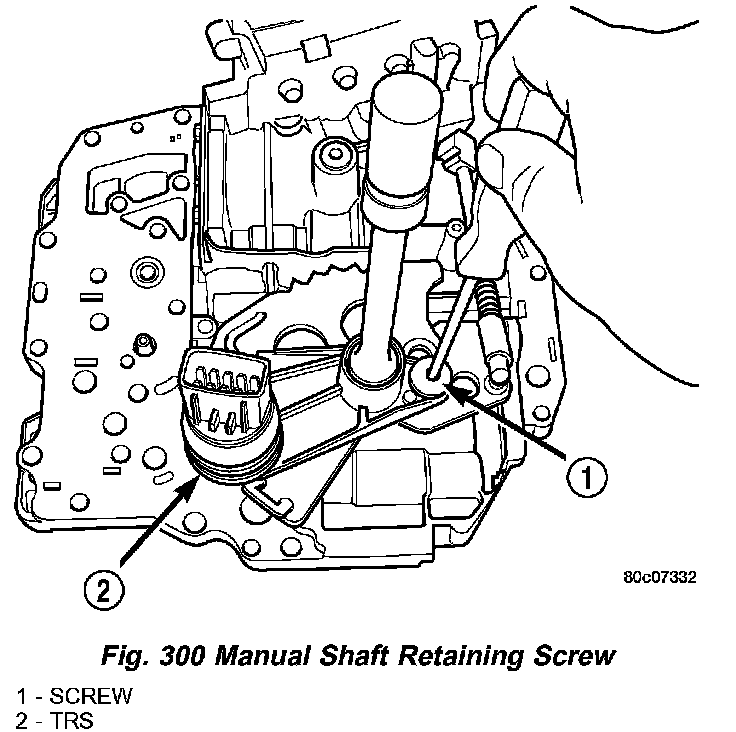 1

2

80c07332

Fig. 300 Manual Shaft Retaining Screw

1 - SCREW
2 - TRS