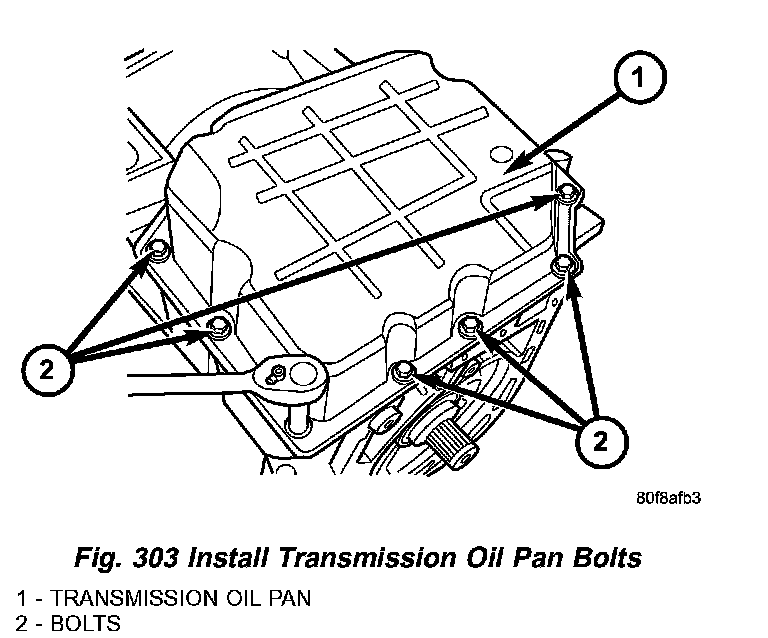 1

2

2

80f8afb3

Fig. 303 Install Transmission Oil Pan Bolts

1 - TRANSMISSION OIL PAN
2 - BOLTS