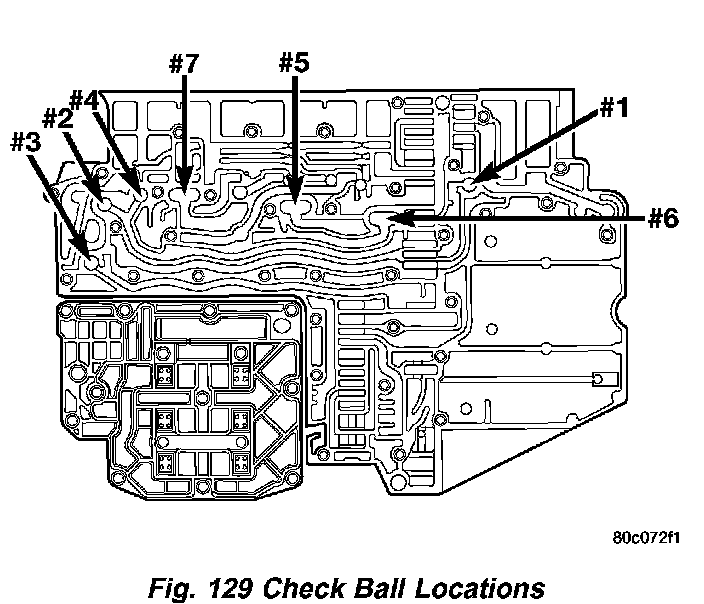 #7
#5
#4
#2
#3
#1
#6

80c072f1

Fig. 129 Check Ball Locations