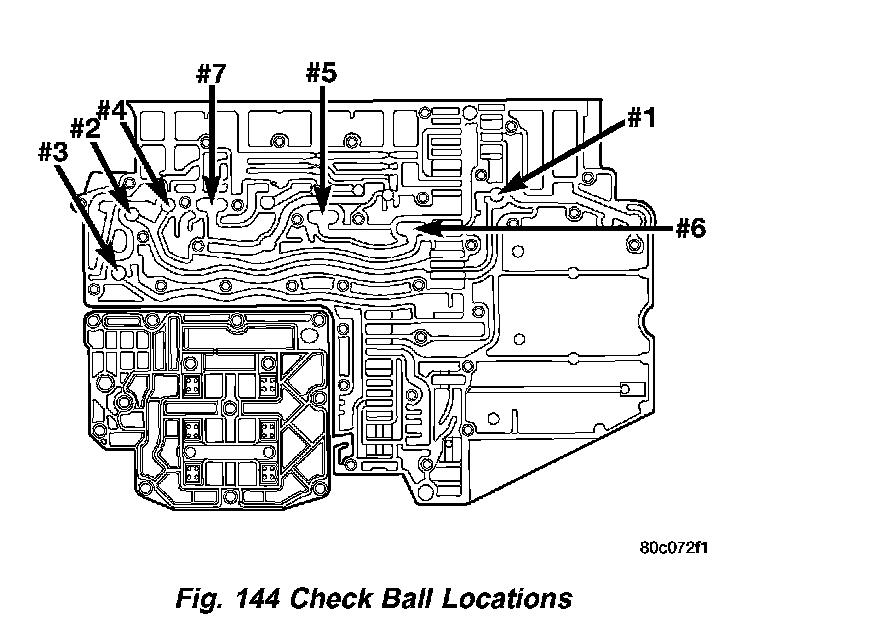 #7
#5
#4
#2
#3
#1
#6

80c072f1

Fig. 144 Check Ball Locations