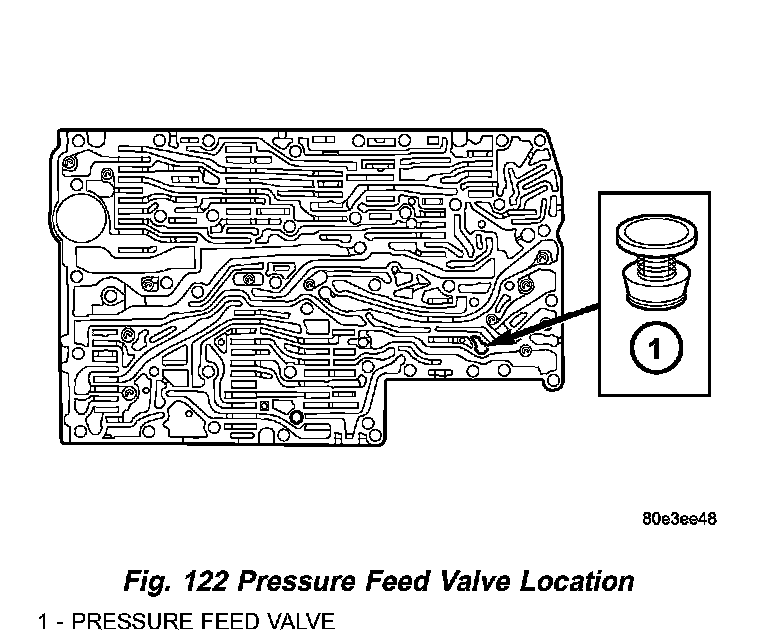 1

80e3ee48

Fig. 122 Pressure Feed Valve Location

1 - PRESSURE FEED VALVE