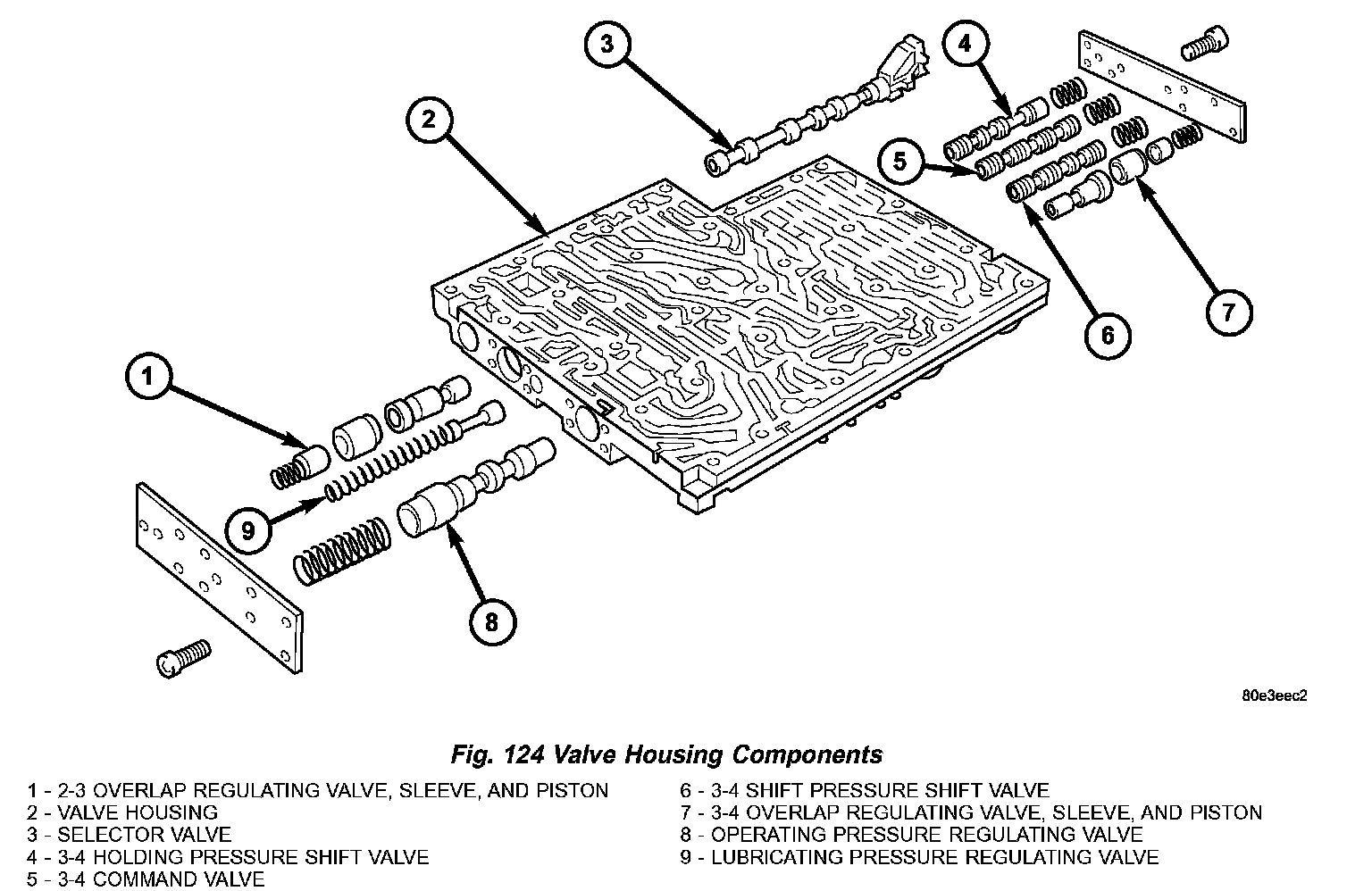 3

4

2

5

7

6

1

9

8

80e3eec2

Fig. 124 Valve Housing Components

1 - 2-3 OVERLAP REGULATING VALVE, SLEEVE, AND PISTON
2 - VALVE HOUSING
3 - SELECTOR VALVE
4 - 3-4 HOLDING PRESSURE SHIFT VALVE
5 - 3-4 COMMAND VALVE

6 - 3-4 SHIFT PRESSURE SHIFT VALVE
7 - 3-4 OVERLAP REGULATING VALVE, SLEEVE, AND PISTON
8 - OPERATING PRESSURE REGULATING VALVE
9 - LUBRICATING PRESSURE REGULATING VALVE