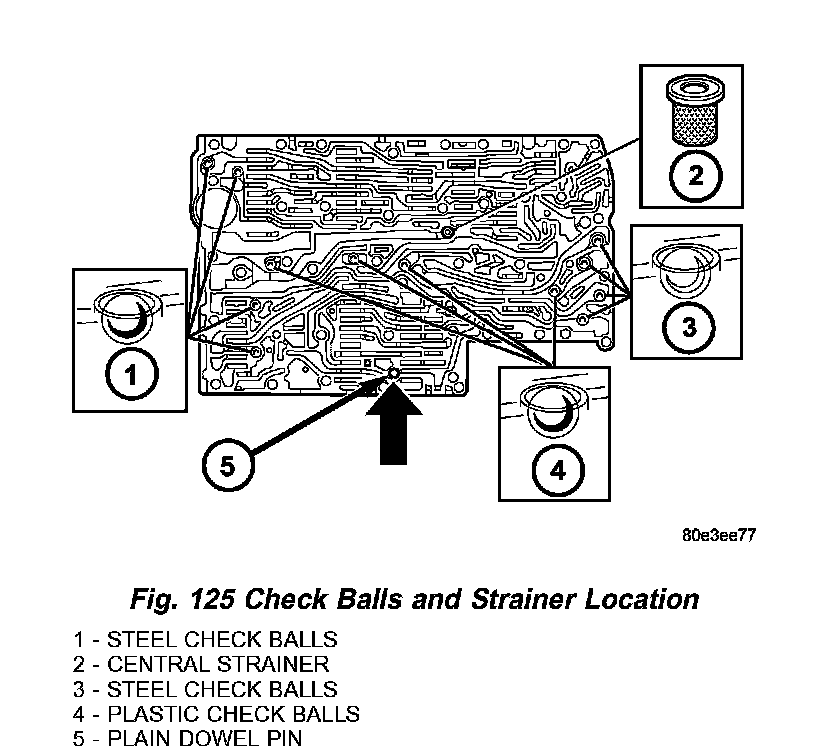 2

3

1

5

4

80e3ee77

Fig. 125 Check Balls and Strainer Location

1 - STEEL CHECK BALLS
2 - CENTRAL STRAINER
3 - STEEL CHECK BALLS
4 - PLASTIC CHECK BALLS
5 - PLAIN DOWEL PIN