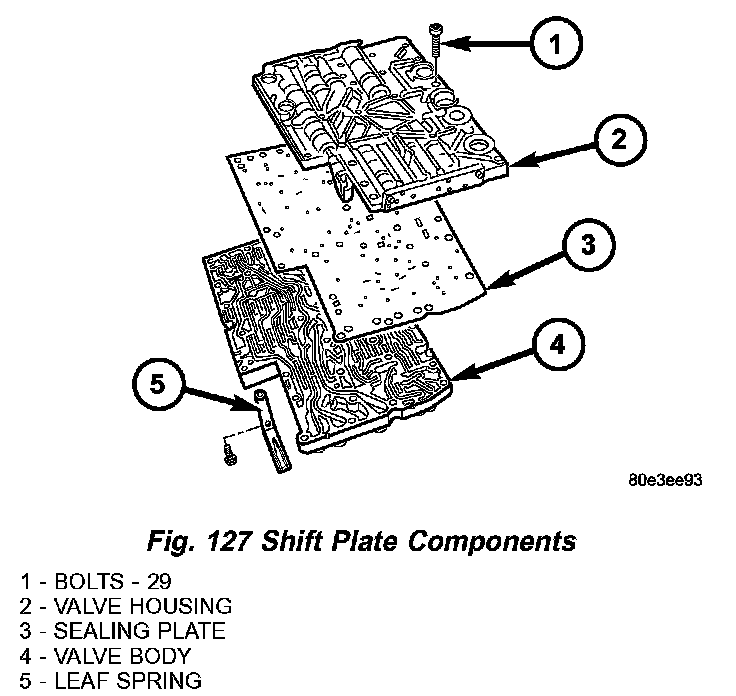 1

2

3

4

5

80e3ee93

Fig. 127 Shift Plate Components

1 - BOLTS - 29
2 - VALVE HOUSING
3 - SEALING PLATE
4 - VALVE BODY
5 - LEAF SPRING