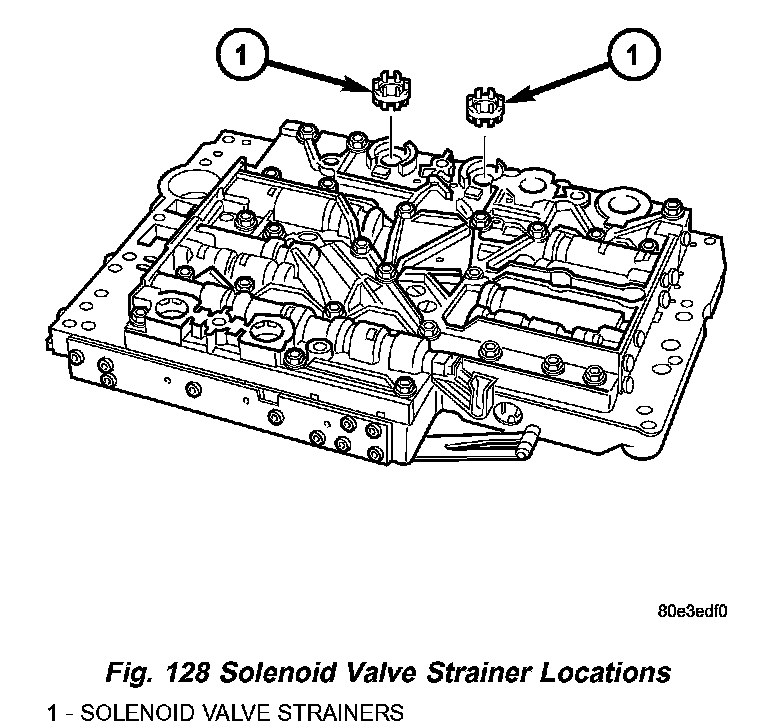 1

1

80e3edf0

Fig. 128 Solenoid Valve Strainer Locations

1 - SOLENOID VALVE STRAINERS