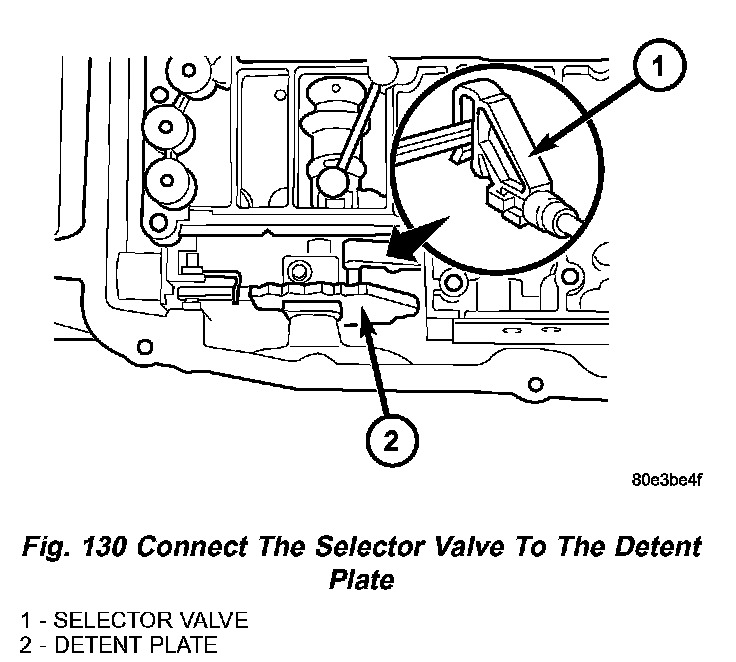 1

2

80e3be4f

Fig. 130 Connect The Selector Valve To The Detent Plate

1 - SELECTOR VALVE
2 - DETENT PLATE