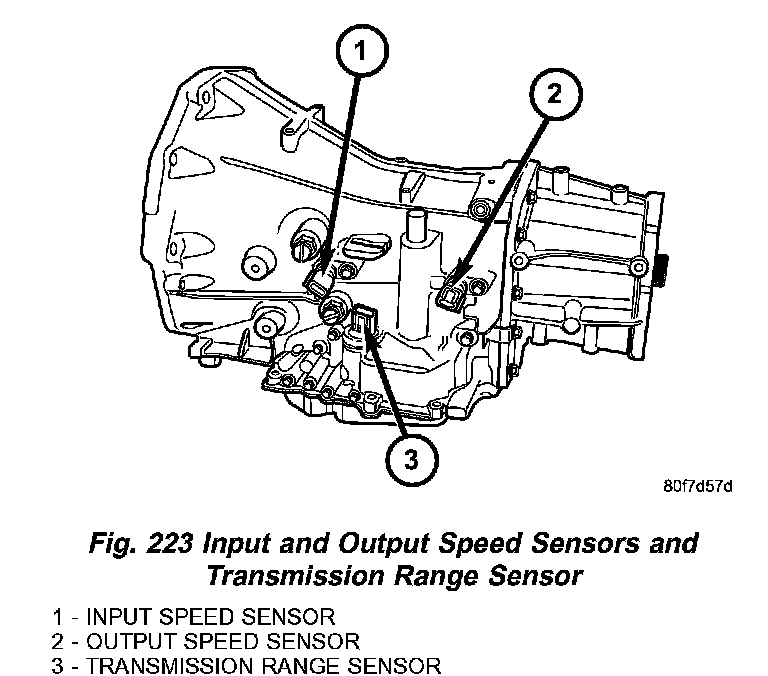 1

2

3

80f7d57d

Fig. 223 Input and Output Speed Sensors and Transmission Range Sensor

1 - INPUT SPEED SENSOR
2 - OUTPUT SPEED SENSOR
3 - TRANSMISSION RANGE SENSOR