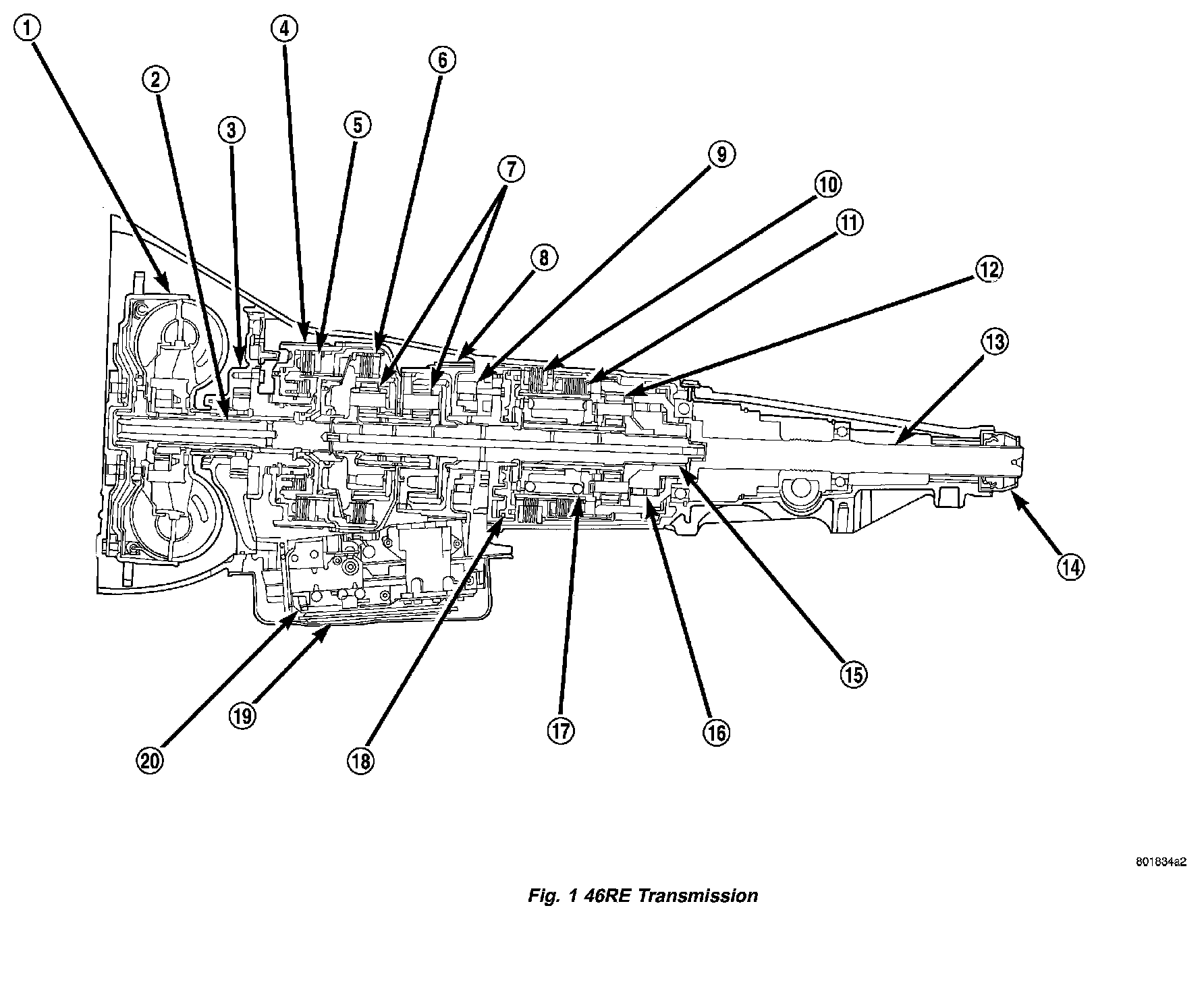 1
2
3
4
5
6
7
8
9
10
11
12
13
14
15
16
17
18
19
20

801834a2

Fig. 1 46RE Transmission