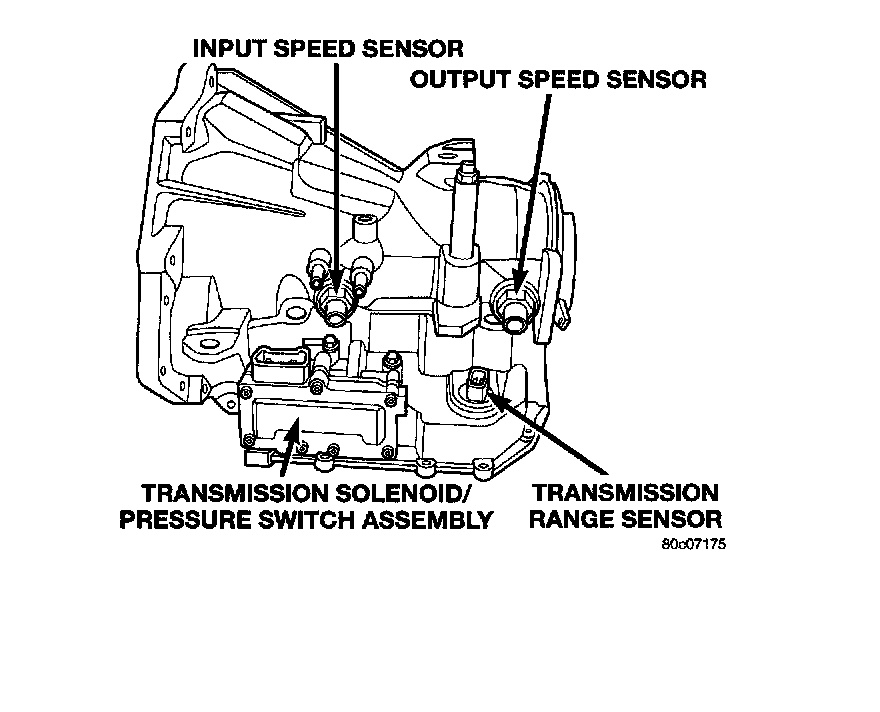 INPUT SPEED SENSOR
OUTPUT SPEED SENSOR
TRANSMISSION SOLENOID/
PRESSURE SWITCH ASSEMBLY
TRANSMISSION
RANGE SENSOR
80c07175