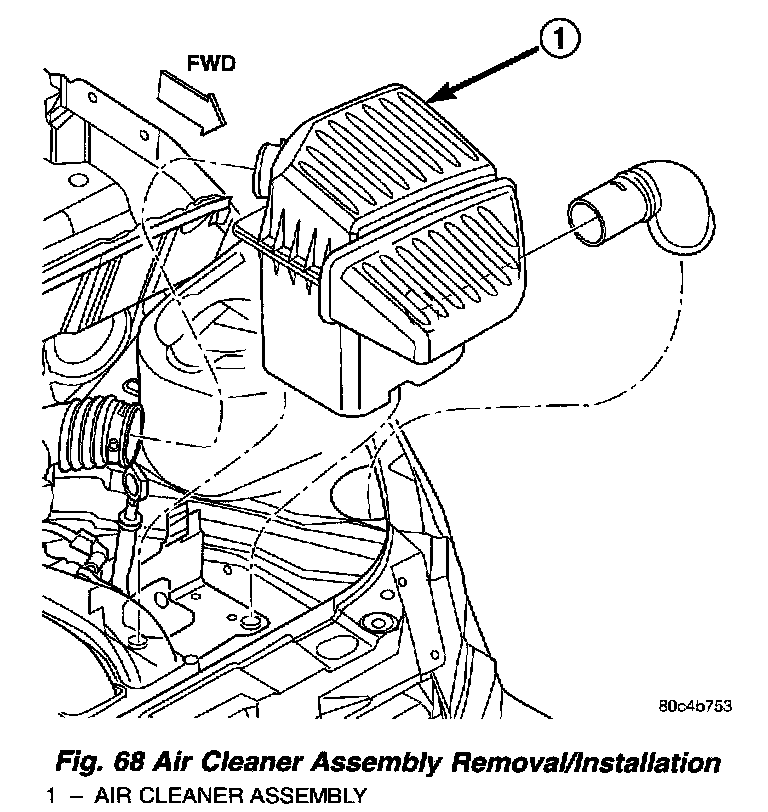 FWD

1

80c4b753

Fig. 68 Air Cleaner Assembly Removal/Installation
1 – AIR CLEANER ASSEMBLY