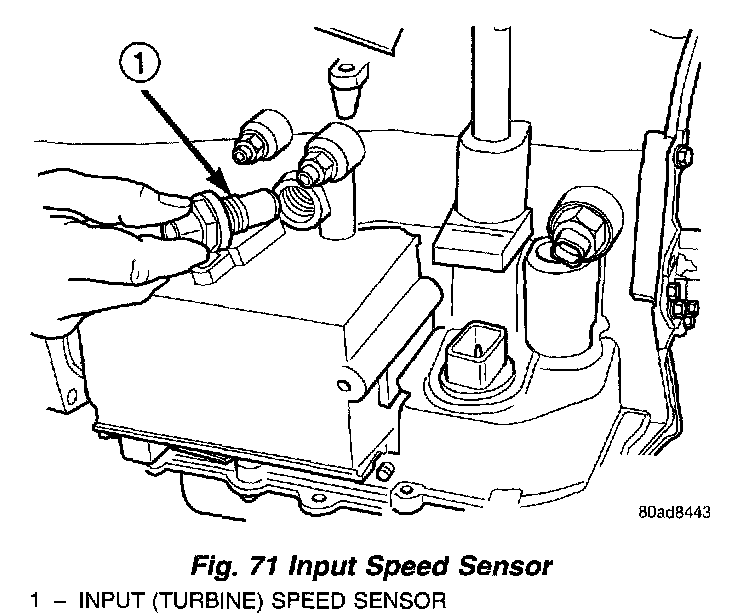 1

80ad8443

Fig. 71 Input Speed Sensor

1 – INPUT (TURBINE) SPEED SENSOR