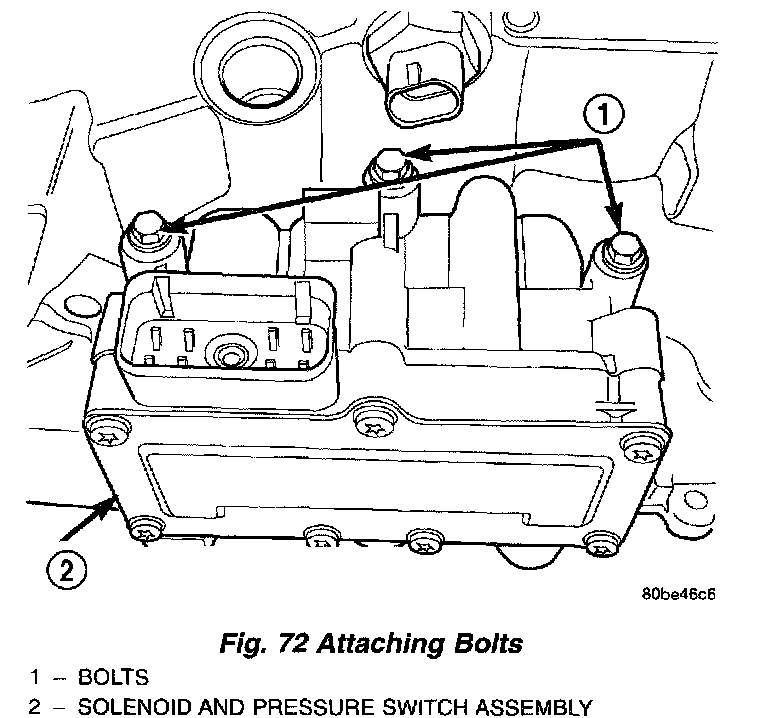 1

2

80be46c6

Fig. 72 Attaching Bolts

1 – BOLTS
2 – SOLENOID AND PRESSURE SWITCH ASSEMBLY