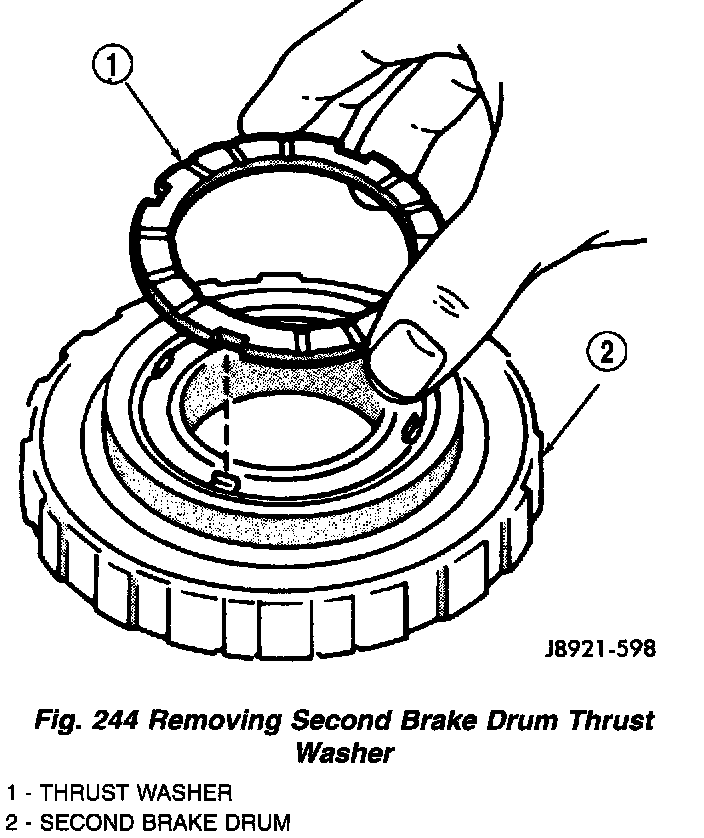 1

2

J8921-598

Fig. 244 Removing Second Brake Drum Thrust Washer

1 - THRUST WASHER
2 - SECOND BRAKE DRUM