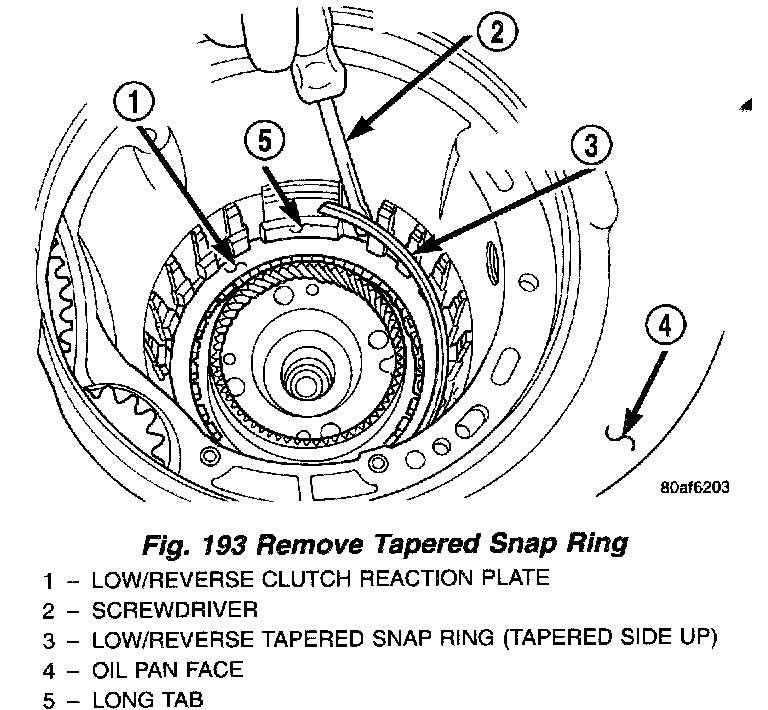 2

1

5

3

4

80af6203

Fig. 193 Remove Tapered Snap Ring

1 – LOW/REVERSE CLUTCH REACTION PLATE
2 – SCREWDRIVER
3 – LOW/REVERSE TAPERED SNAP RING (TAPERED SIDE UP)
4 – OIL PAN FACE
5 – LONG TAB