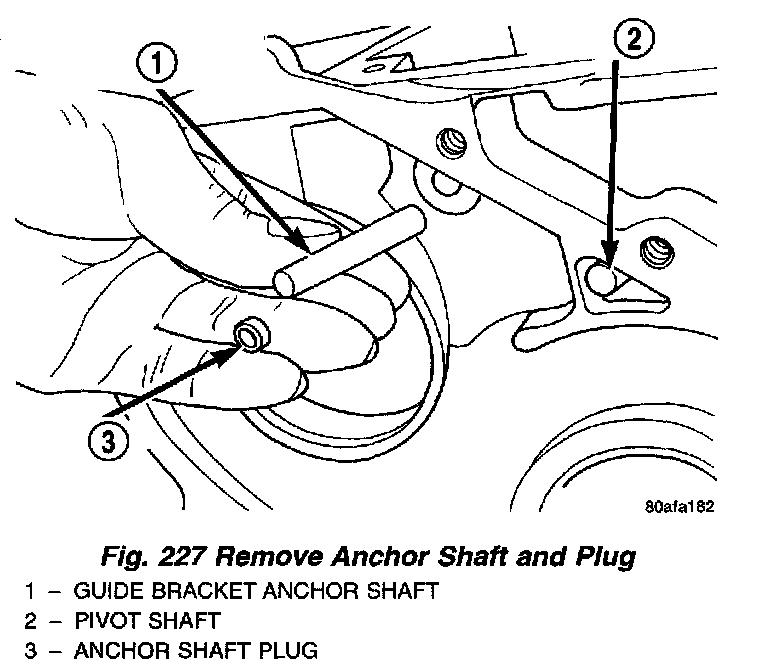 1

2

3

80afa182

Fig. 227 Remove Anchor Shaft and Plug

1 – GUIDE BRACKET ANCHOR SHAFT
2 – PIVOT SHAFT
3 – ANCHOR SHAFT PLUG