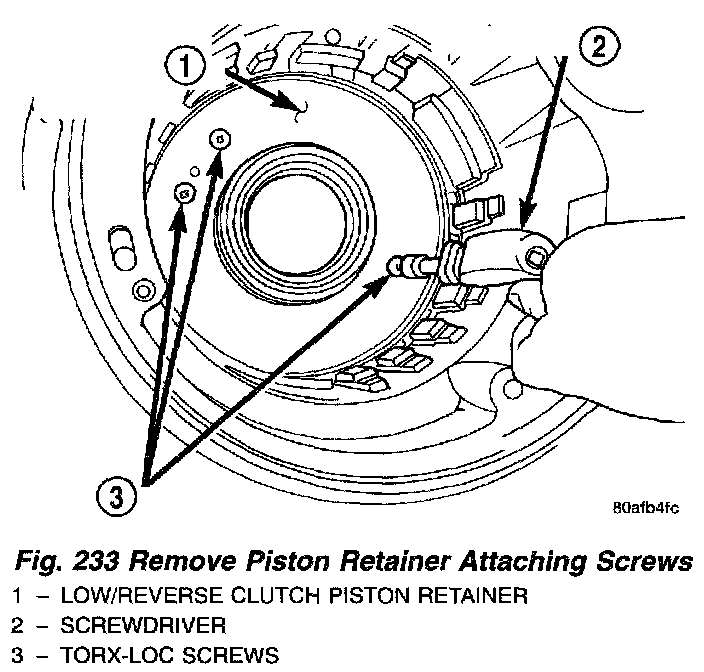 1

2

3

80afb4fc

Fig. 233 Remove Piston Retainer Attaching Screws

1 – LOW/REVERSE CLUTCH PISTON RETAINER

2 – SCREWDRIVER

3 – TORX-LOC SCREWS