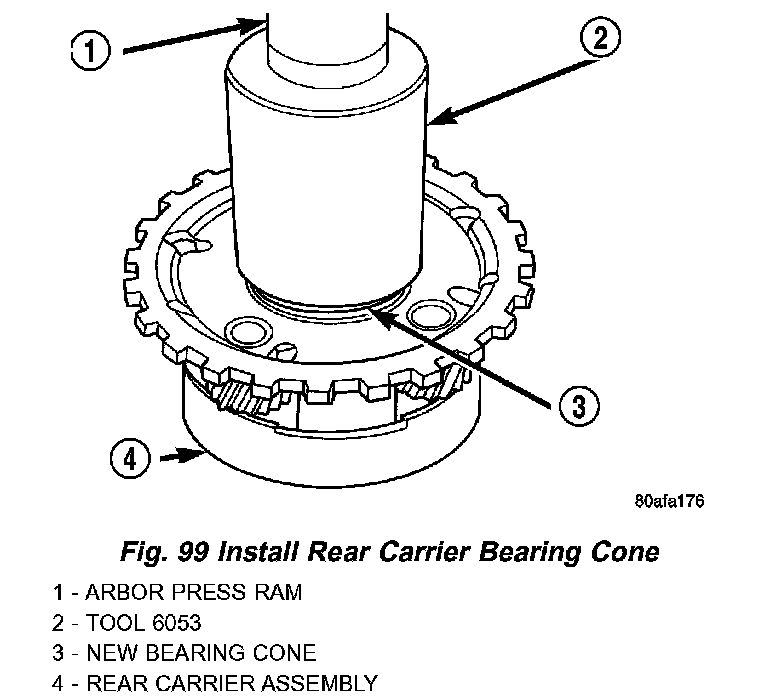 1
2
3
4
80afa176

Fig. 99 Install Rear Carrier Bearing Cone

1 - ARBOR PRESS RAM
2 - TOOL 6053
3 - NEW BEARING CONE
4 - REAR CARRIER ASSEMBLY