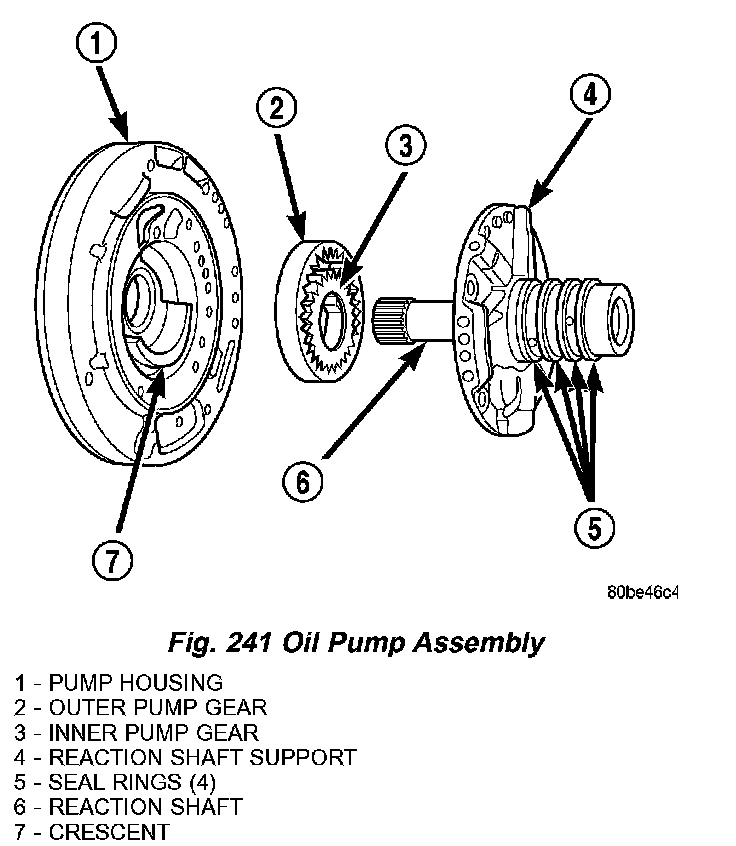 1

2

3

4

6

5

7

80be46c4

Fig. 241 Oil Pump Assembly

1 - PUMP HOUSING
2 - OUTER PUMP GEAR
3 - INNER PUMP GEAR
4 - REACTION SHAFT SUPPORT
5 - SEAL RINGS (4)
6 - REACTION SHAFT
7 - CRESCENT