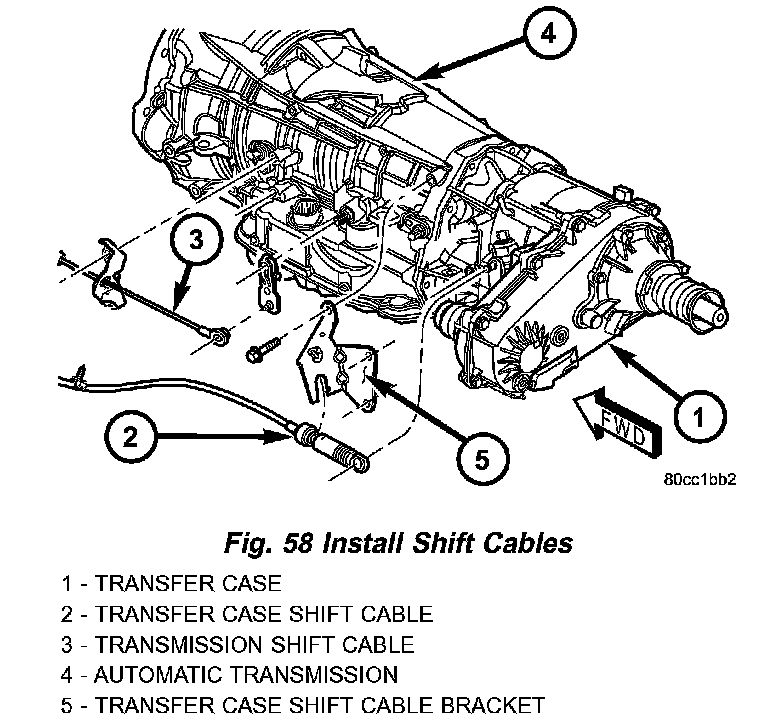 4

3

2

5

1

FWD

80cc1bb2

Fig. 58 Install Shift Cables

1 - TRANSFER CASE
2 - TRANSFER CASE SHIFT CABLE
3 - TRANSMISSION SHIFT CABLE
4 - AUTOMATIC TRANSMISSION
5 - TRANSFER CASE SHIFT CABLE BRACKET