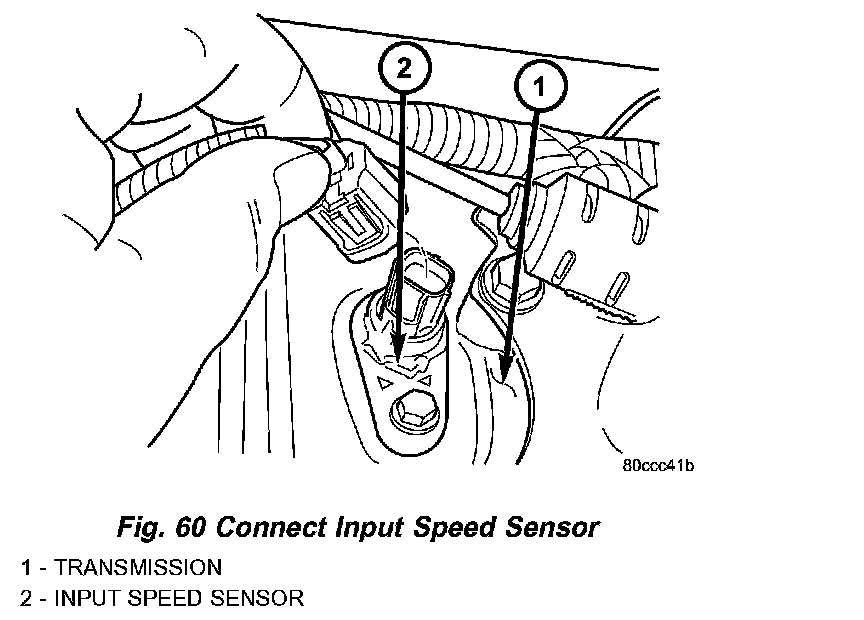 2
1
80ccc41b

Fig. 60 Connect Input Speed Sensor

1 - TRANSMISSION
2 - INPUT SPEED SENSOR