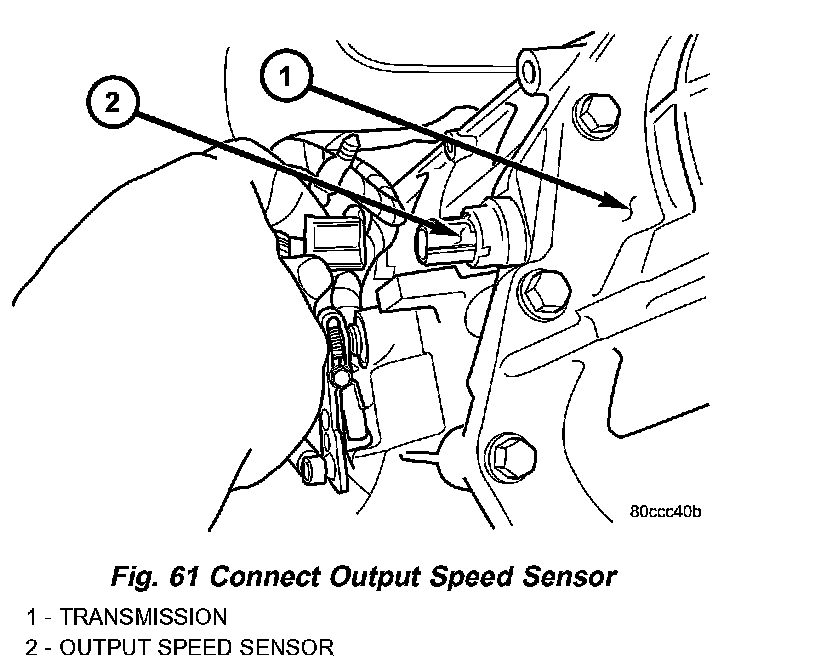 1

2

80ccc40b

Fig. 61 Connect Output Speed Sensor

1 - TRANSMISSION
2 - OUTPUT SPEED SENSOR