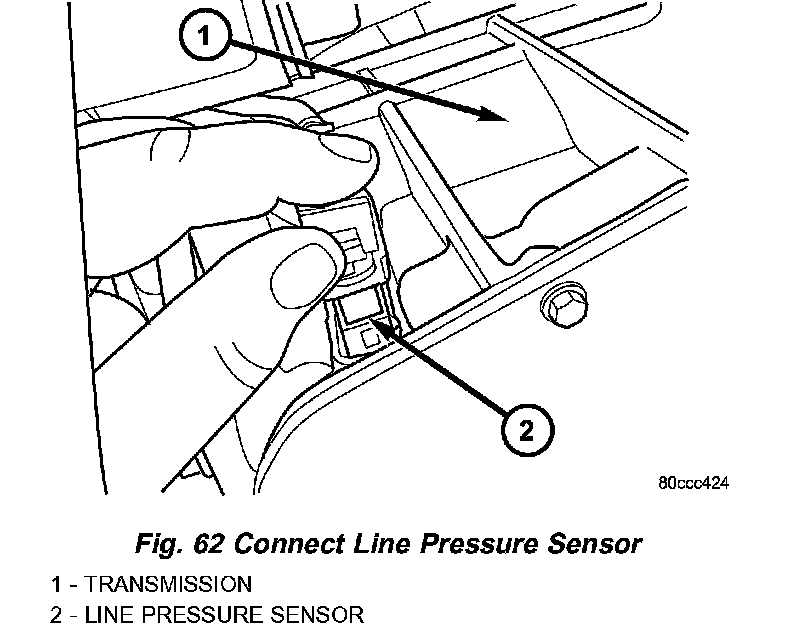 1

2

80ccc424

Fig. 62 Connect Line Pressure Sensor

1 - TRANSMISSION
2 - LINE PRESSURE SENSOR