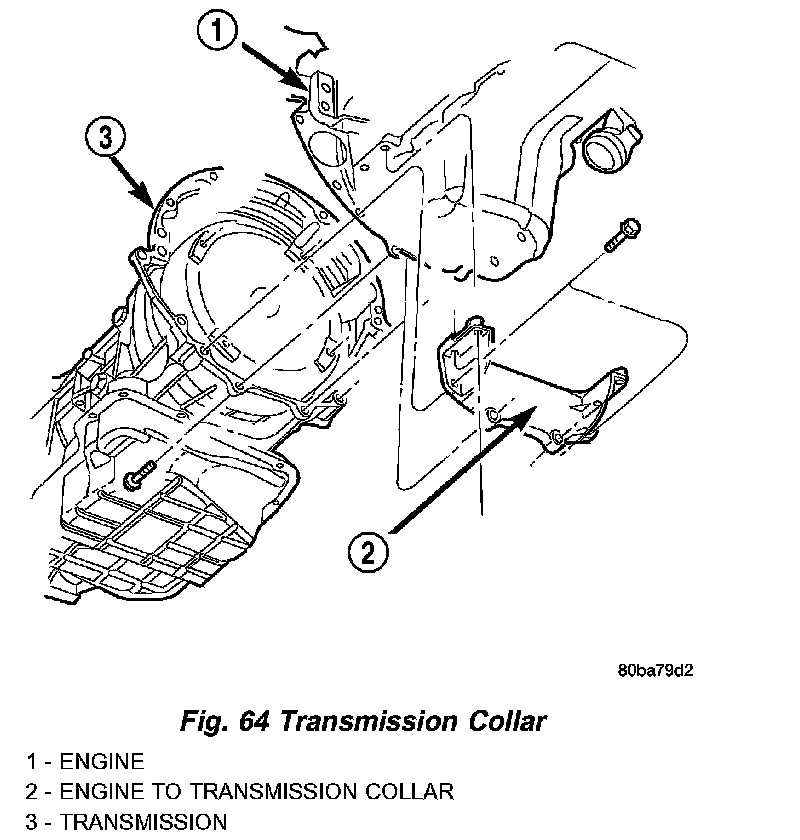 1

3

2

80ba79d2

Fig. 64 Transmission Collar

1 - ENGINE
2 - ENGINE TO TRANSMISSION COLLAR
3 - TRANSMISSION