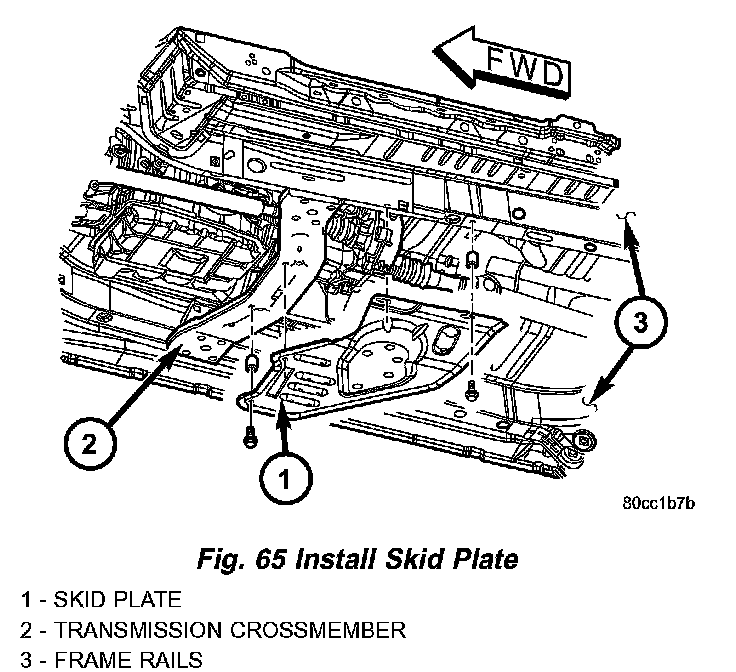 FWD

3

2

1

80cc1b7b

Fig. 65 Install Skid Plate

1 - SKID PLATE
2 - TRANSMISSION CROSSMEMBER
3 - FRAME RAILS