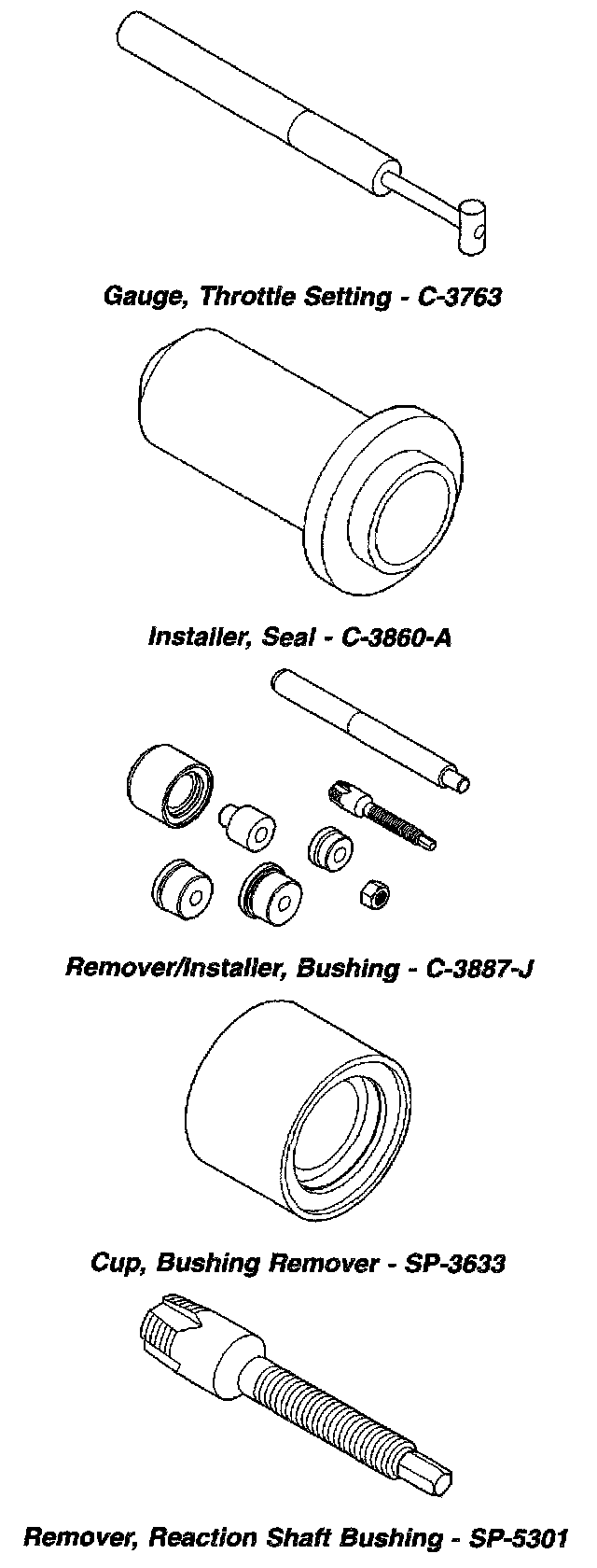 Gauge, Throttle Setting - C-3763

Installer, Seal - C-3860-A

Remover/Installer, Bushing - C-3887-J

Cup, Bushing Remover - SP-3633

Remover, Reaction Shaft Bushing - SP-5301