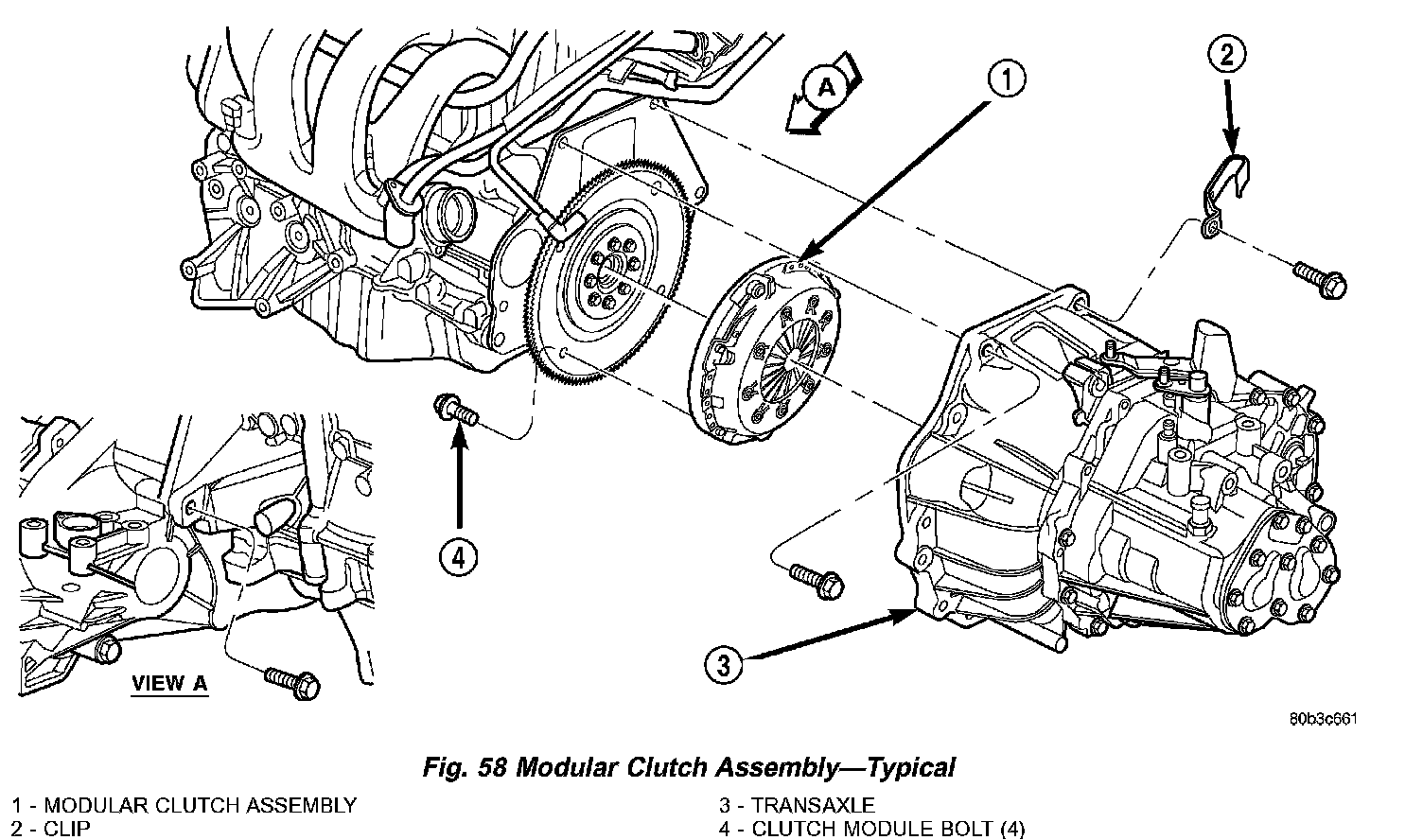 A

1

2

4

3

VIEW A

80b3c661

Fig. 58 Modular Clutch Assembly—Typical

1 - MODULAR CLUTCH ASSEMBLY
2 - CLIP

3 - TRANSAXLE
4 - CLUTCH MODULE BOLT (4)