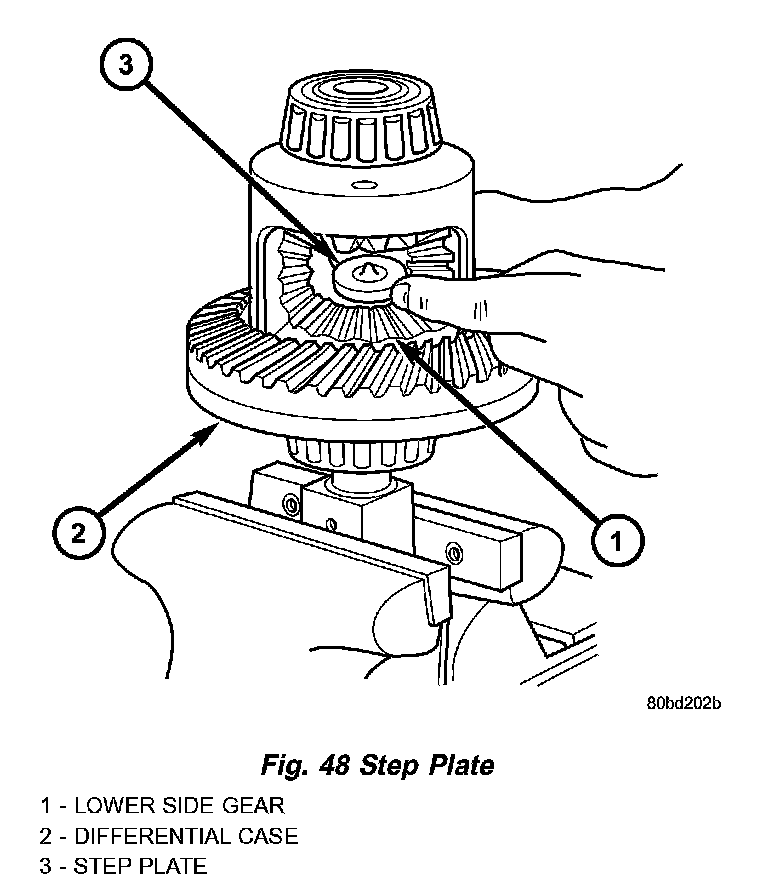 3

2

1

80bd202b

Fig. 48 Step Plate

1 - LOWER SIDE GEAR
2 - DIFFERENTIAL CASE
3 - STEP PLATE